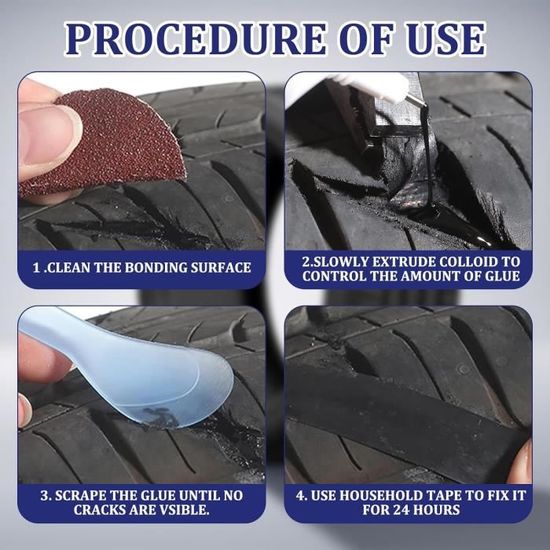 PROCEDURE OF USE

1 .CLEAN THE BONDING SURFACE

2.SLOWLY EXTRUDE COLLOID TO CONTROL THE AMOUNT OF GLUE

3. SCRAPE THE GLUE UNTIL NO CRACKS ARE VSIBLE.

4. USE HOUSEHOLD TAPE TO FIX IT FOR 24 HOURS