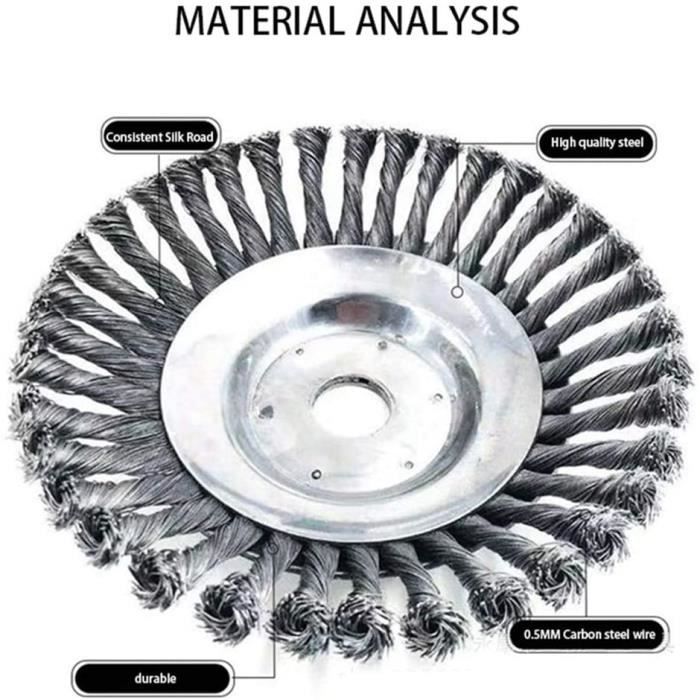 MATERIAL ANALYSIS

Consistent Silk Road

High quality steel

0.5MM Carbon steel wire

durable