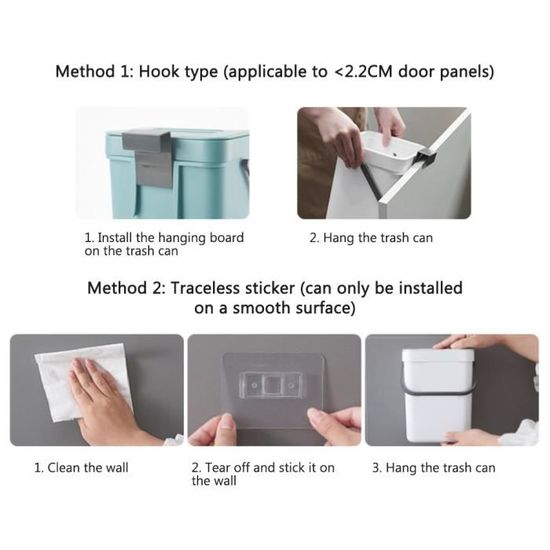 Method 1: Hook type (applicable to <2.2CM door panels)

1. Install the hanging board on the trash can

2. Hang the trash can

Method 2: Traceless sticker (can only be installed on a smooth surface)

1. Clean the wall

2. Tear off and stick it on the wall

3. Hang the trash can