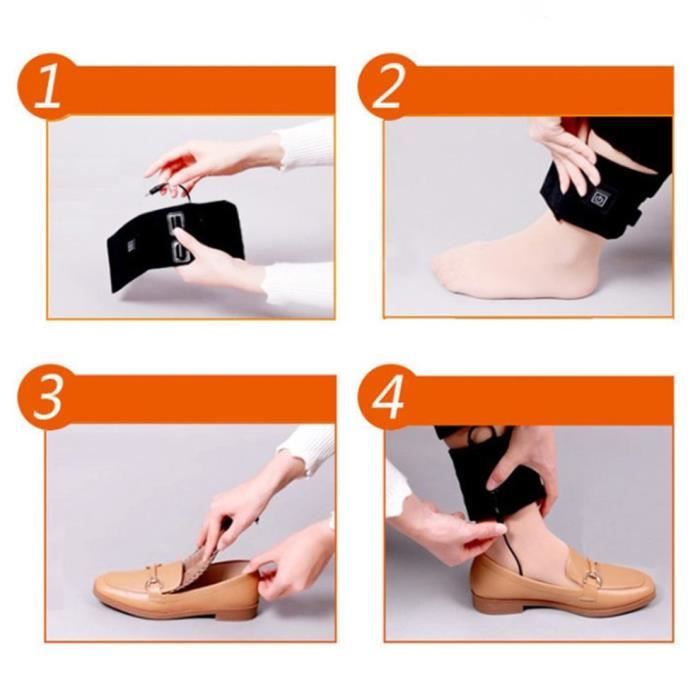 1

2

3

4