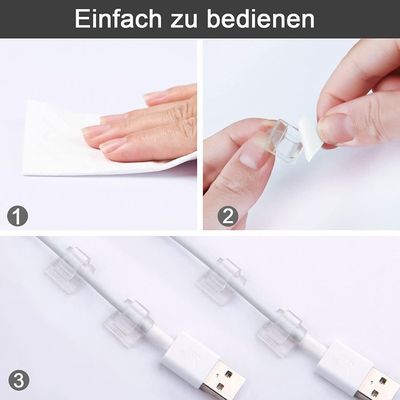 Einfach zu bedienen

1

2

3