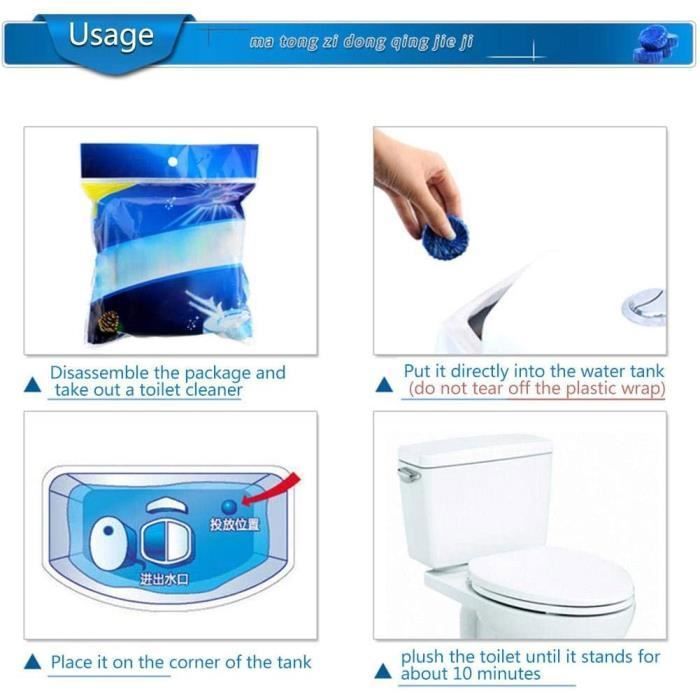 Usage

ma tong zi dong qing jie ji

▲ Disassemble the package and take out a toilet cleaner

▲ Put it directly into the water tank (do not tear off the plastic wrap)

投放位置

进出水口

▲ Place it on the corner of the tank

▲ plush the toilet until it stands for about 10 minutes