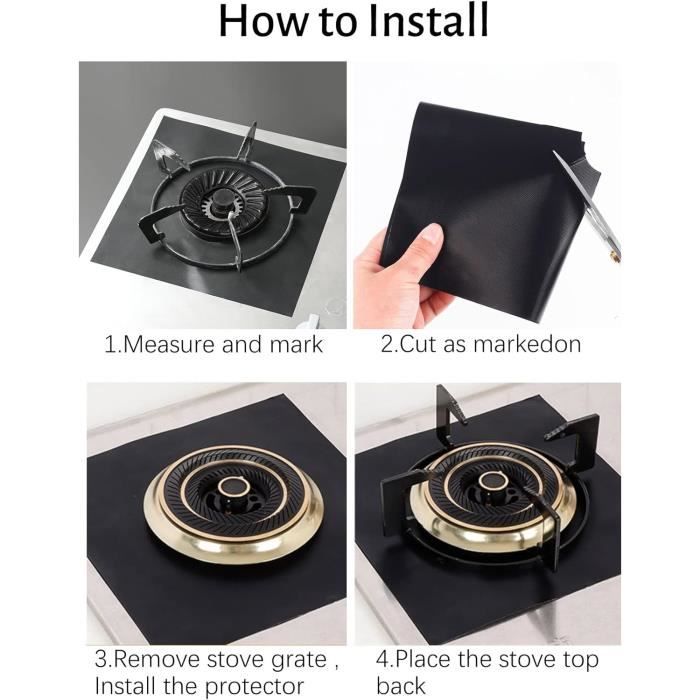 How to Install

1.Measure and mark

2.Cut as markedon

3.Remove stove grate , Install the protector

4.Place the stove top back