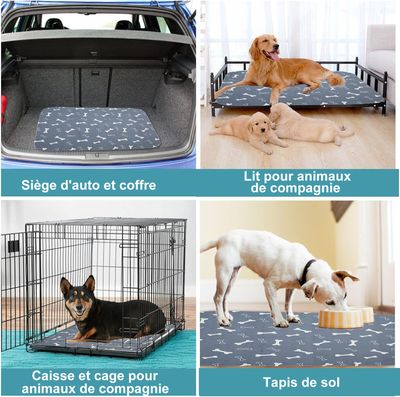 Siège d'auto et coffre

Lit pour animaux de compagnie

Caisse et cage pour animaux de compagnie

Tapis de sol