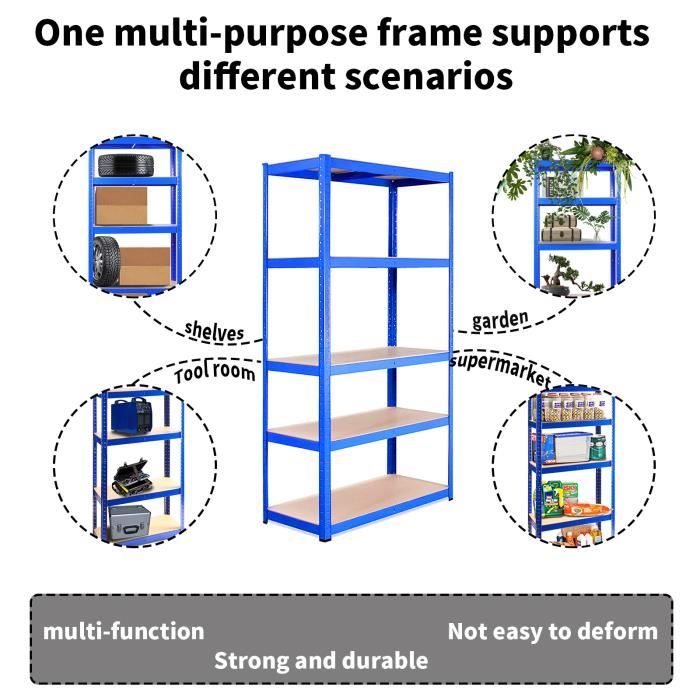 One multi-purpose frame supports different scenarios

shelves

garden

Tool room

supermarket

multi-function

Not easy to deform

Strong and durable