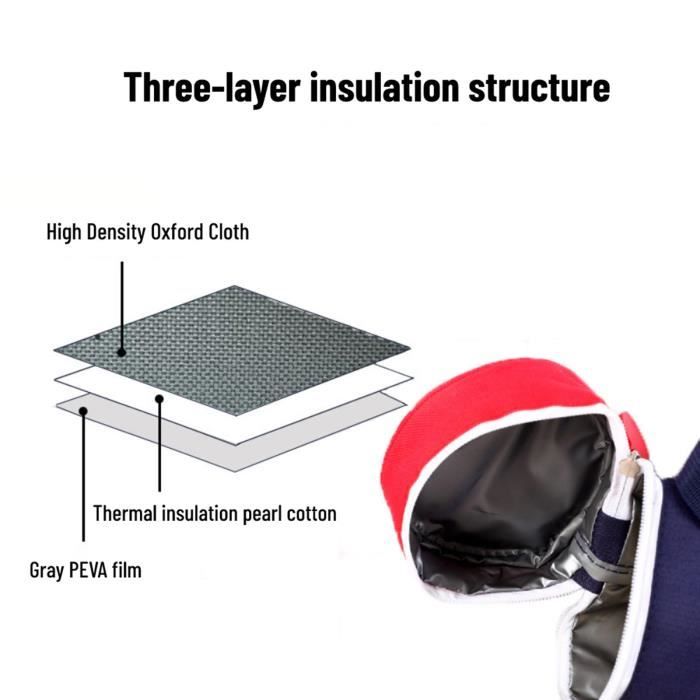 Three-layer insulation structure

High Density Oxford Cloth

Thermal insulation pearl cotton

Gray PEVA film