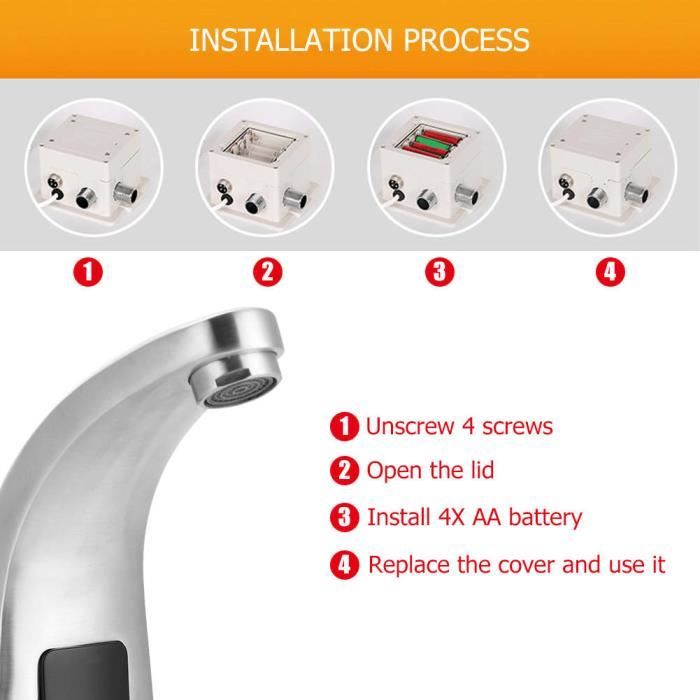 INSTALLATION PROCESS

1

2

3

4

1 Unscrew 4 screws

2 Open the lid

3 Install 4X AA battery

4 Replace the cover and use it