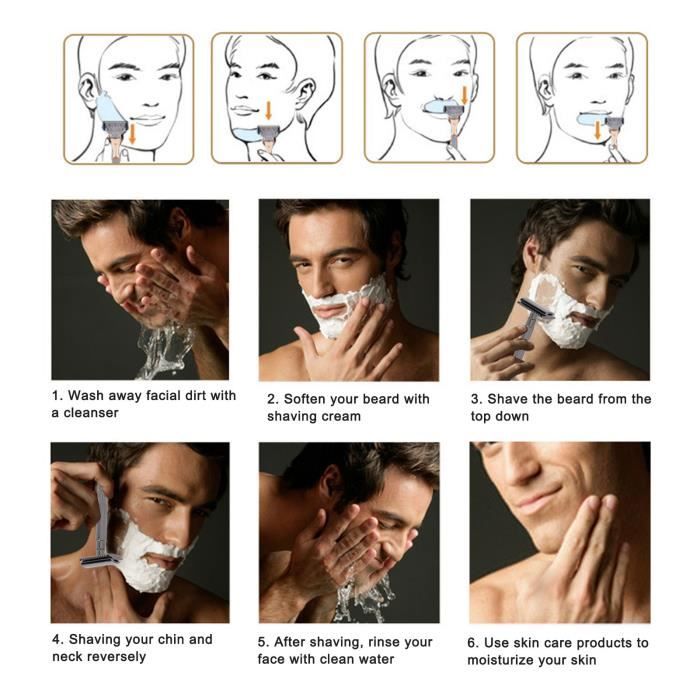 1. Wash away facial dirt with a cleanser

2. Soften your beard with shaving cream

3. Shave the beard from the top down

4. Shaving your chin and neck reversely

5. After shaving, rinse your face with clean water

6. Use skin care products to moisturize your skin