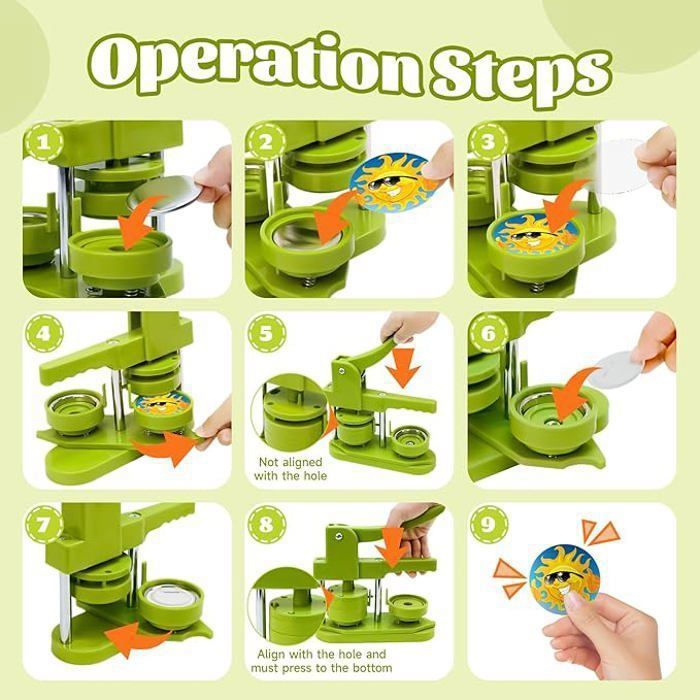 Operation Steps

1

2

3

4

5

Not aligned with the hole

6

7

8

Align with the hole and must press to the bottom

9