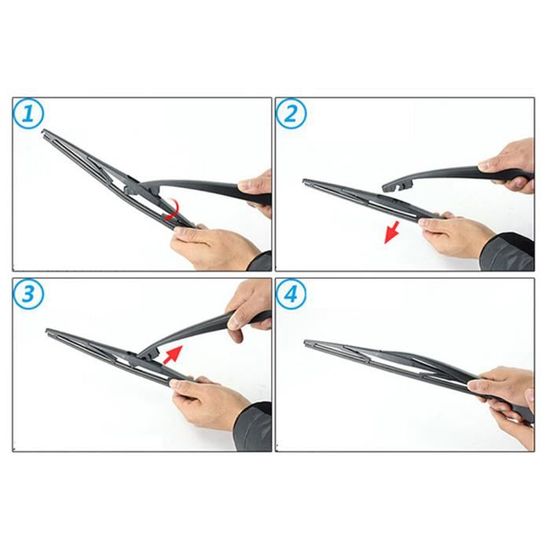 1

2

3

4