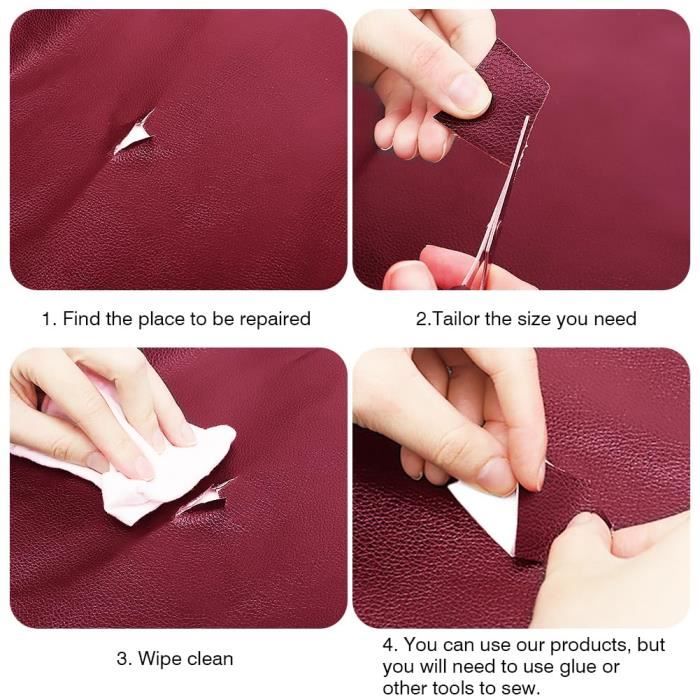 1. Find the place to be repaired

2.Tailor the size you need

3. Wipe clean

4. You can use our products, but you will need to use glue or other tools to sew.