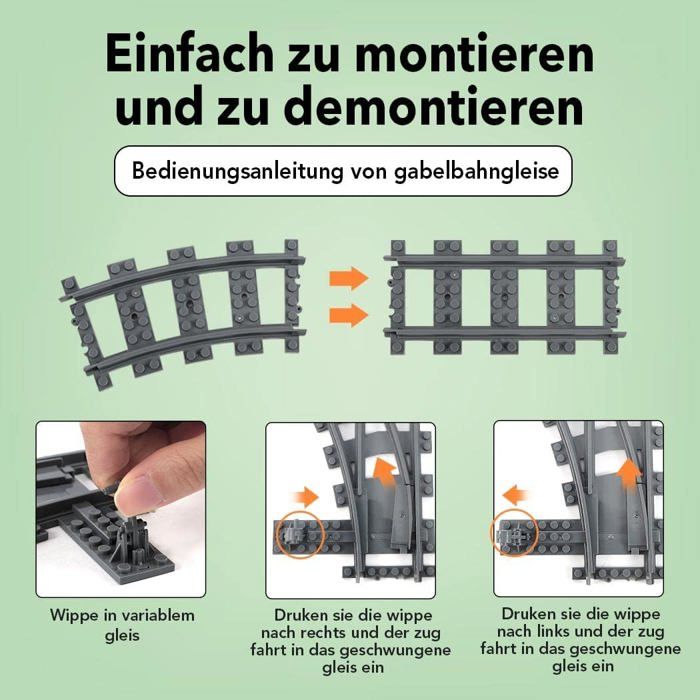 Einfach zu montieren und zu demontieren

Bedienungsanleitung von gabelbahngleise

Wippe in variablem gleis

Druken sie die wippe nach rechts und der zug fahrt in das geschwungene gleis ein

Druken sie die wippe nach links und der zug fahrt in das geschwungene gleis ein