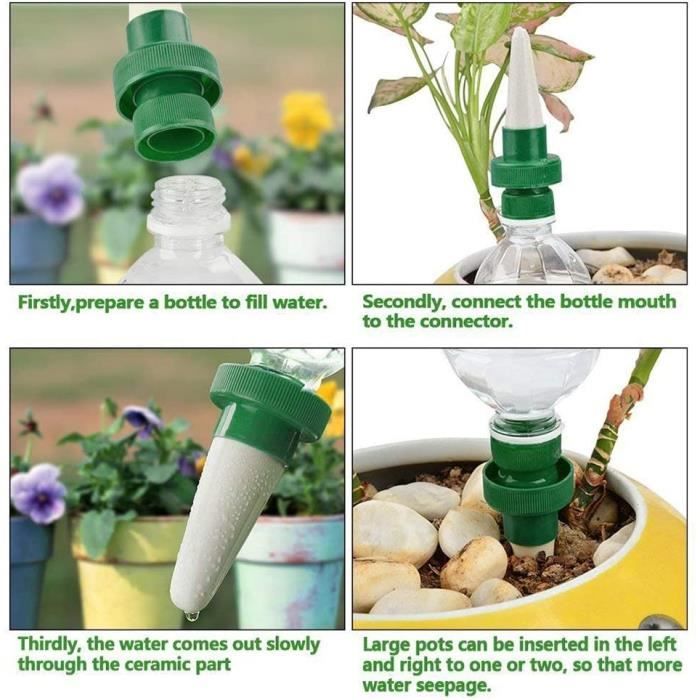 Firstly,prepare a bottle to fill water.

Secondly, connect the bottle mouth to the connector.

Thirdly, the water comes out slowly through the ceramic part

Large pots can be inserted in the left and right to one or two, so that more water seepage.