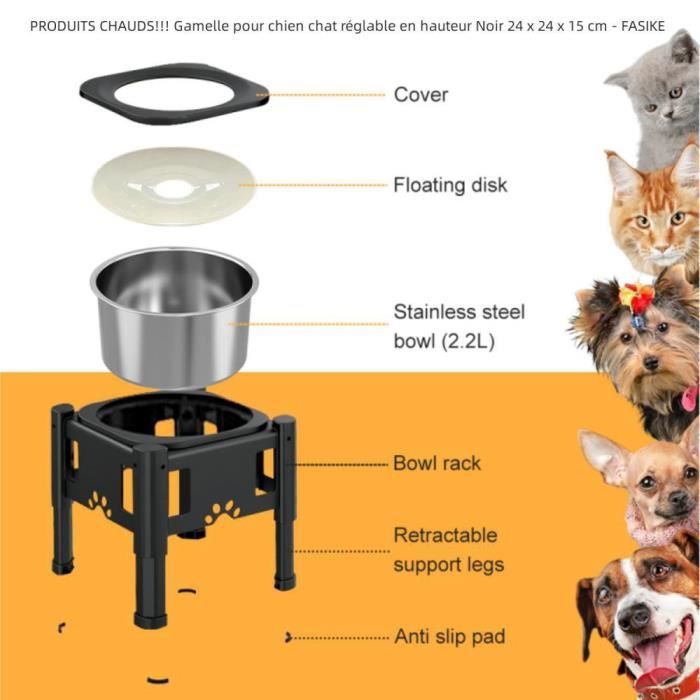 PRODUITS CHAUDS!!! Gamelle pour chien chat réglable en hauteur Noir 24 x 24 x 15 cm - FASIKE

Cover

Floating disk

Stainless steel bowl (2.2L)

Bowl rack

Retractable support legs

Anti slip pad