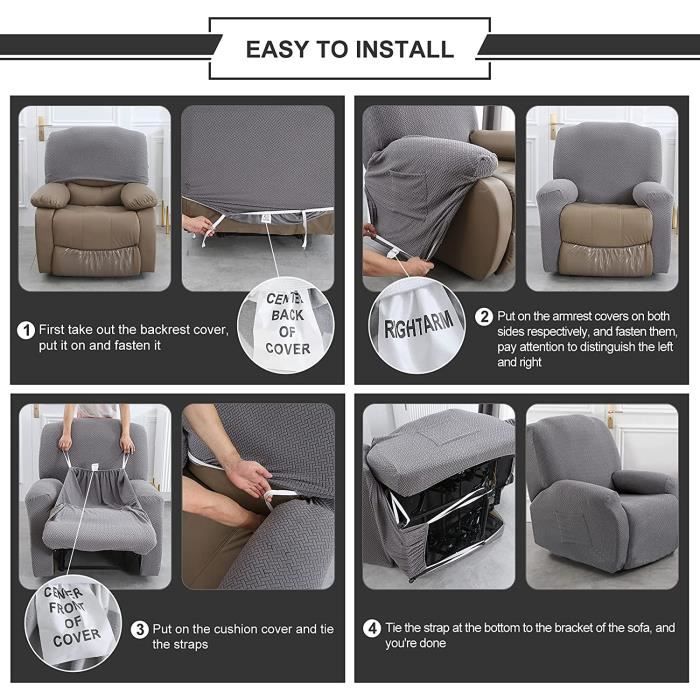 EASY TO INSTALL

CENTER BACK OF COVER

1 First take out the backrest cover, put it on and fasten it

RIGHTARM

2 Put on the armrest covers on both sides respectively, and fasten them, pay attention to distinguish the left and right

CENTER FRONT OF COVER

3 Put on the cushion cover and tie the straps

4 Tie the strap at the bottom to the bracket of the sofa, and you're done