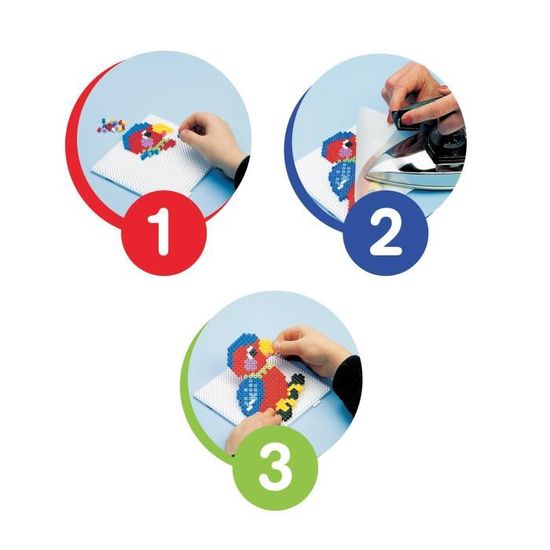 1

2

3