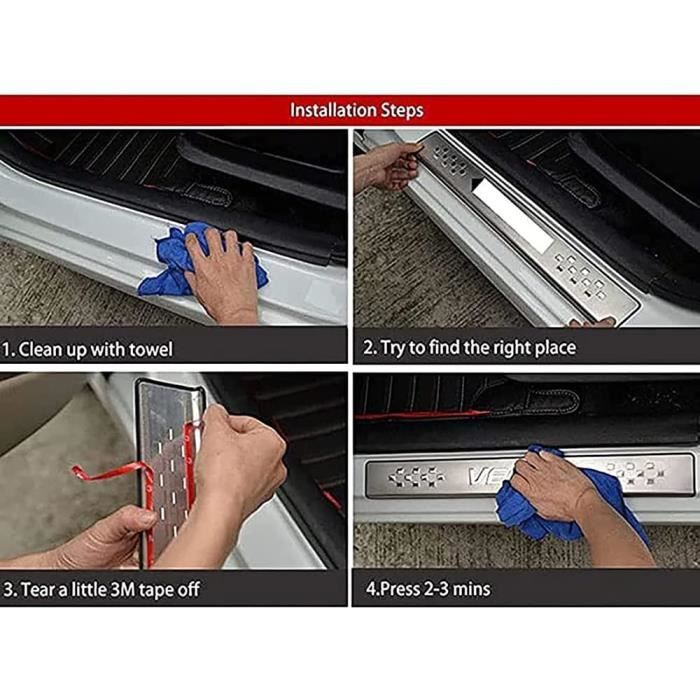 Installation Steps

1. Clean up with towel

2. Try to find the right place

3. Tear a little 3M tape off

4.Press 2-3 mins