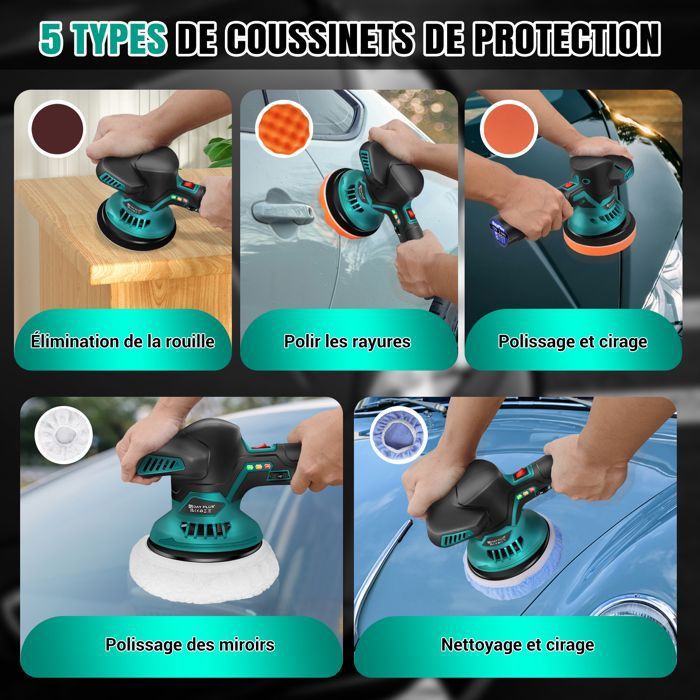 5 TYPES DE COUSSINETS DE PROTECTION

Élimination de la rouille

Polir les rayures

Polissage et cirage

Polissage des miroirs

Nettoyage et cirage