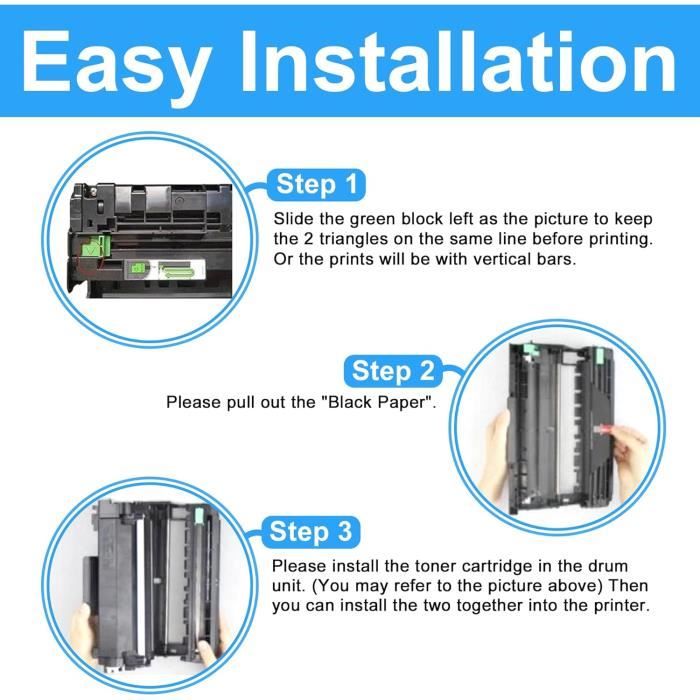 Easy Installation

Step 1

Slide the green block left as the picture to keep the 2 triangles on the same line before printing. Or the prints will be with vertical bars.

Step 2

Please pull out the "Black Paper".

Step 3

Please install the toner cartridge in the drum unit. (You may refer to the picture above) Then you can install the two together into the printer.