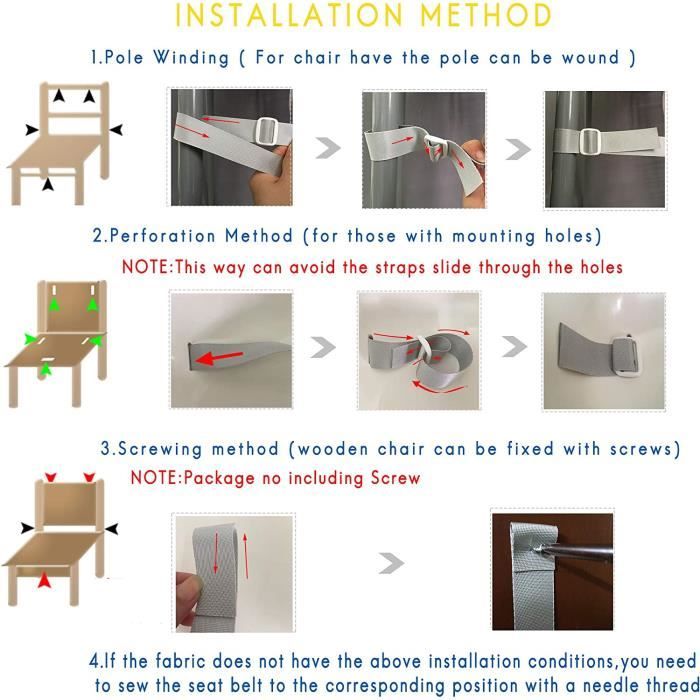 INSTALLATION METHOD

1.Pole Winding ( For chair have the pole can be wound )

2.Perforation Method (for those with mounting holes)

NOTE:This way can avoid the straps slide through the holes

3.Screwing method (wooden chair can be fixed with screws)

NOTE:Package no including Screw

4.If the fabric does not have the above installation conditions,you need to sew the seat belt to the corresponding position with a needle thread