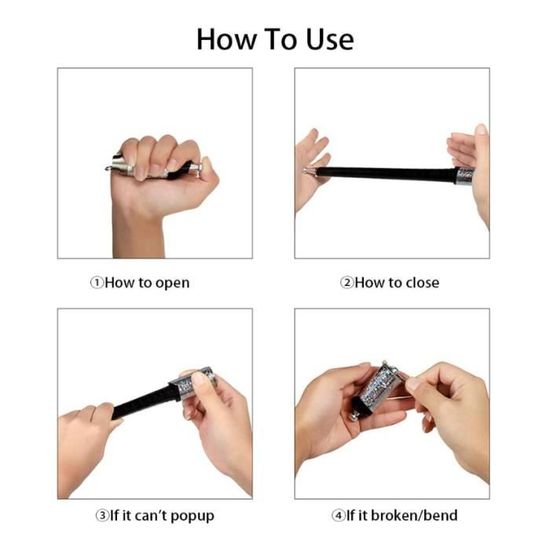 How To Use

①How to open

②How to close

③If it can't popup

④If it broken/bend