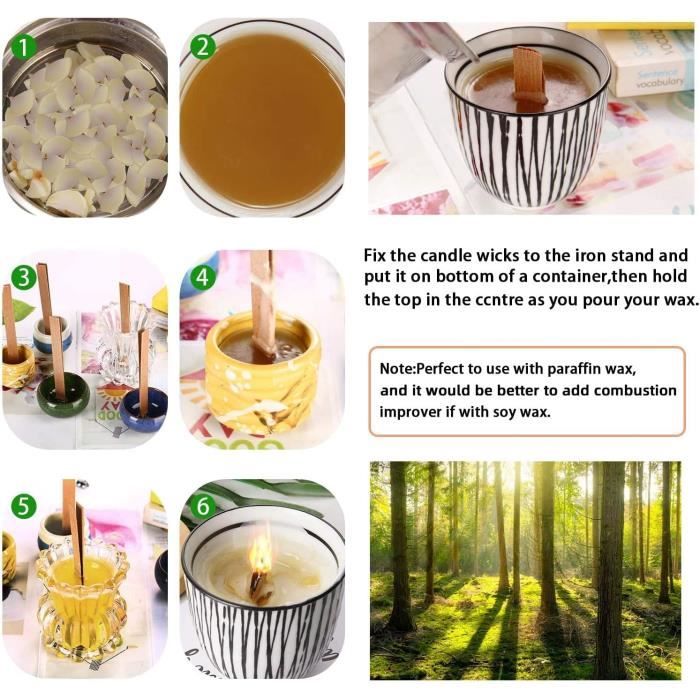 1

2

Sentence
vocabulary

3

4

Fix the candle wicks to the iron stand and put it on bottom of a container,then hold the top in the ccntre as you pour your wax.

Note:Perfect to use with paraffin wax, and it would be better to add combustion improver if with soy wax.

5

6