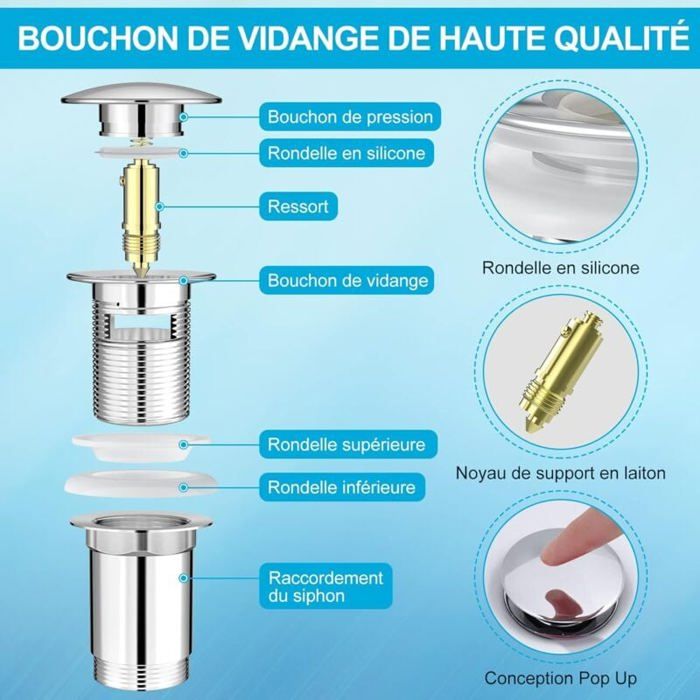 BOUCHON DE VIDANGE DE HAUTE QUALITÉ

Bouchon de pression

Rondelle en silicone

Ressort

Bouchon de vidange

Rondelle supérieure

Rondelle inférieure

Raccordement du siphon

Rondelle en silicone

Noyau de support en laiton

Conception Pop Up