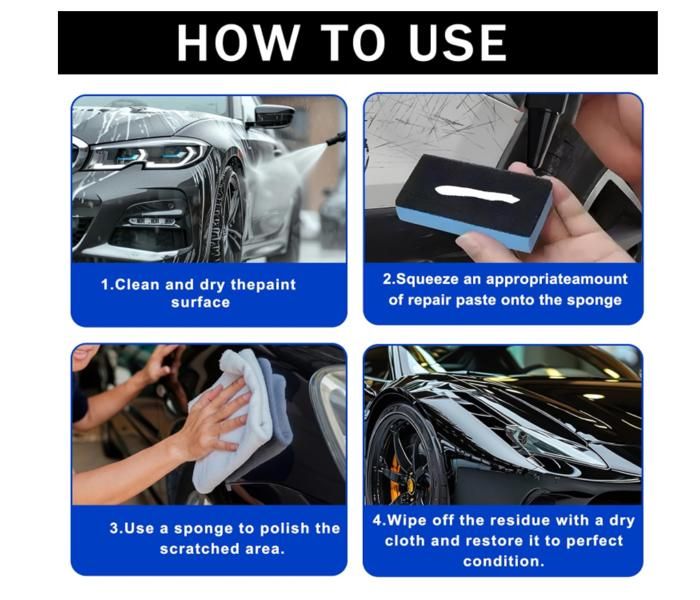 HOW TO USE

1.Clean and dry thepaint surface

2.Squeeze an appropriateamount of repair paste onto the sponge

3.Use a sponge to polish the scratched area.

4.Wipe off the residue with a dry cloth and restore it to perfect condition.