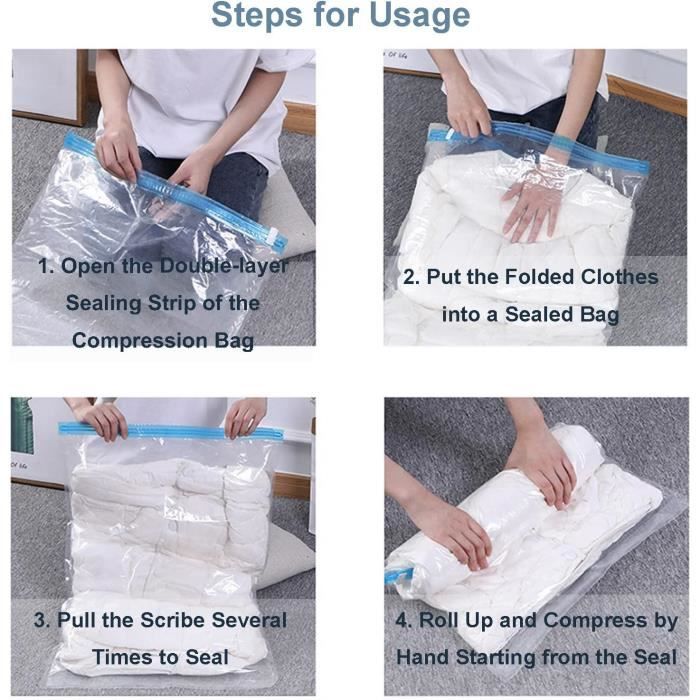 Steps for Usage

1. Open the Double-layer Sealing Strip of the Compression Bag

2. Put the Folded Clothes into a Sealed Bag

3. Pull the Scribe Several Times to Seal

4. Roll Up and Compress by Hand Starting from the Seal