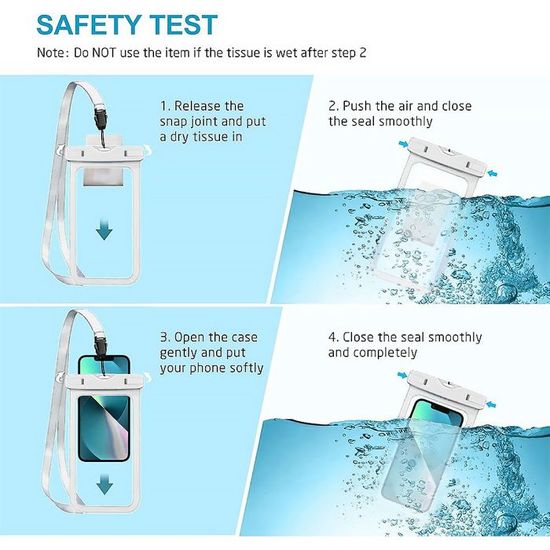 SAFETY TEST

Note: Do NOT use the item if the tissue is wet after step 2

1. Release the snap joint and put a dry tissue in

2. Push the air and close the seal smoothly

3. Open the case gently and put your phone softly

4. Close the seal smoothly and completely