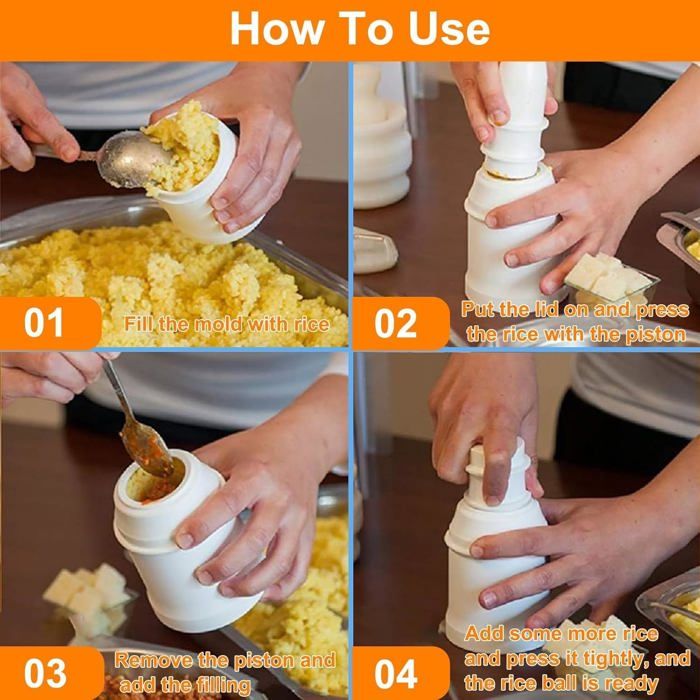 How To Use

01
Fill the mold with rice

02
Put the lid on and press the rice with the piston

03
Remove the piston and add the filling

04
Add some more rice and press it tightly, and the rice ball is ready