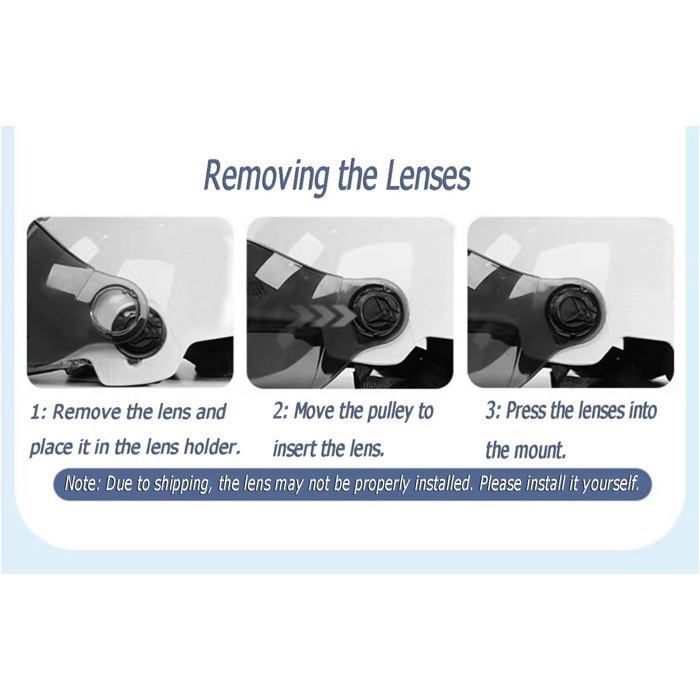 Removing the Lenses

1: Remove the lens and place it in the lens holder.

2: Move the pulley to insert the lens.

3: Press the lenses into the mount.

Note: Due to shipping, the lens may not be properly installed. Please install it yourself.