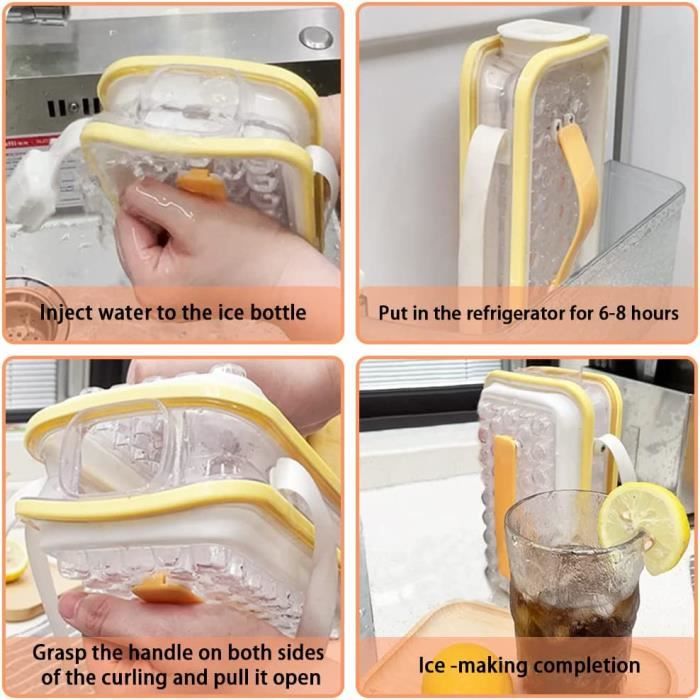 Inject water to the ice bottle

Put in the refrigerator for 6-8 hours

Grasp the handle on both sides of the curling and pull it open

Ice -making completion