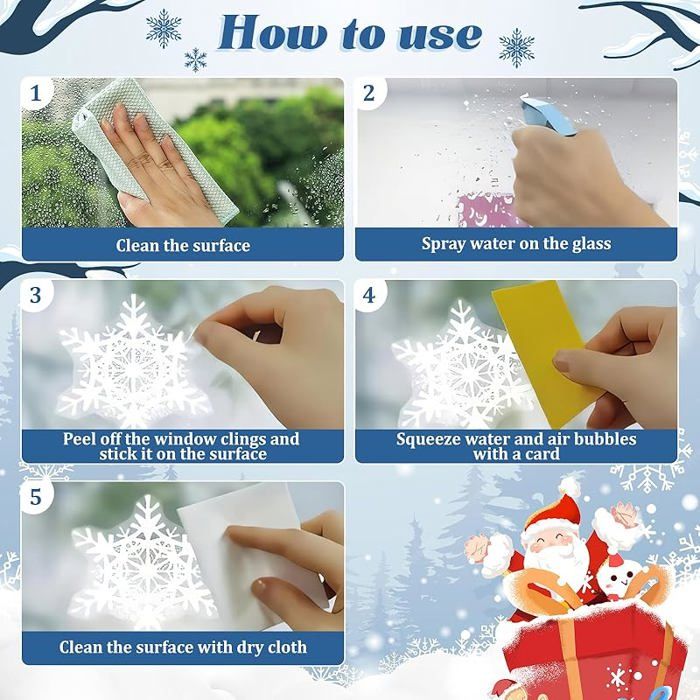 How to use

1
Clean the surface

2
Spray water on the glass

3
Peel off the window clings and stick it on the surface

4
Squeeze water and air bubbles with a card

5
Clean the surface with dry cloth