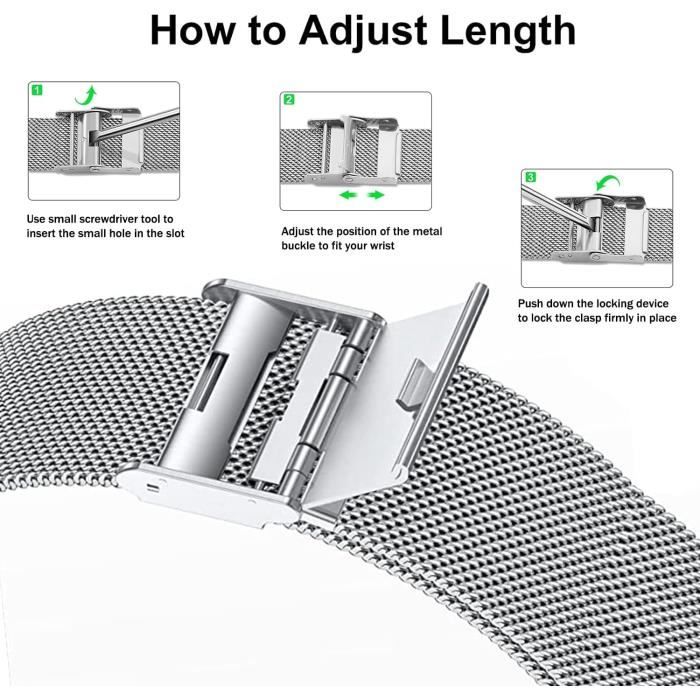 How to Adjust Length

1

Use small screwdriver tool to insert the small hole in the slot

2

Adjust the position of the metal buckle to fit your wrist

3

Push down the locking device to lock the clasp firmly in place