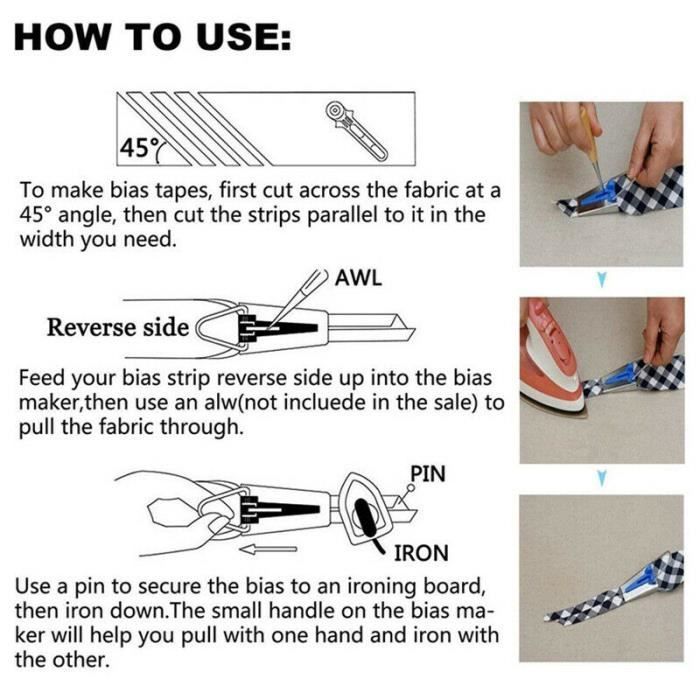 HOW TO USE:

45°

To make bias tapes, first cut across the fabric at a 45° angle, then cut the strips parallel to it in the width you need.

AWL

Reverse side

Feed your bias strip reverse side up into the bias maker,then use an alw(not incluede in the sale) to pull the fabric through.

PIN

IRON

Use a pin to secure the bias to an ironing board, then iron down.The small handle on the bias maker will help you pull with one hand and iron with the other.