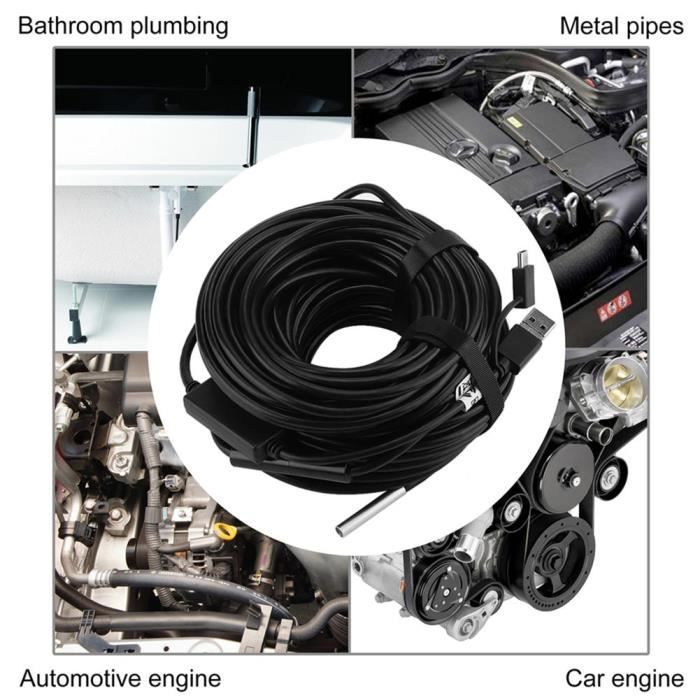 Bathroom plumbing

Metal pipes

Automotive engine

Car engine