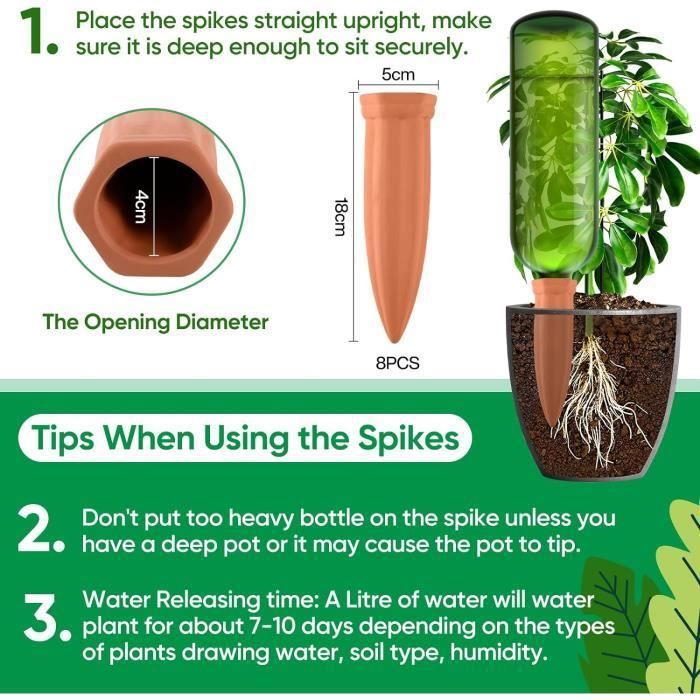 1. Place the spikes straight upright, make sure it is deep enough to sit securely.

4cm

The Opening Diameter

5cm

18cm

8PCS

Tips When Using the Spikes

2. Don't put too heavy bottle on the spike unless you have a deep pot or it may cause the pot to tip.

3. Water Releasing time: A Litre of water will water plant for about 7-10 days depending on the types of plants drawing water, soil type, humidity.