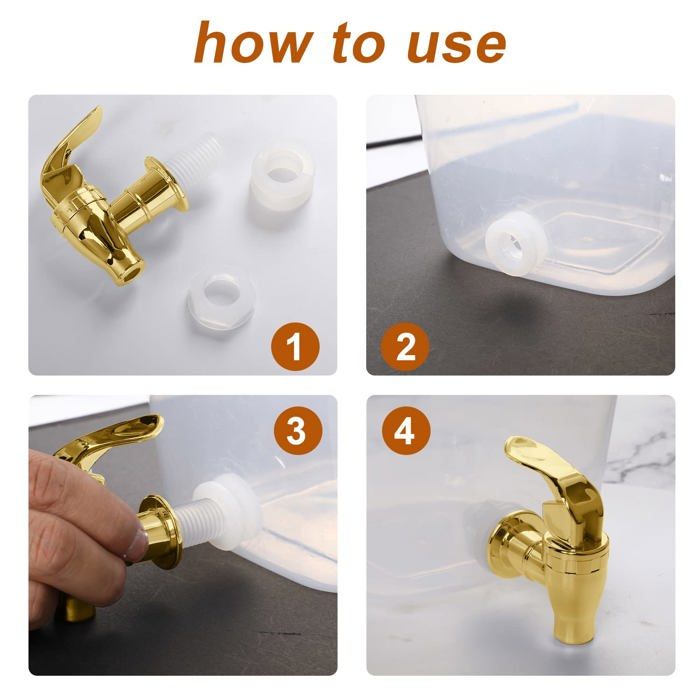 how to use

1

2

3

4