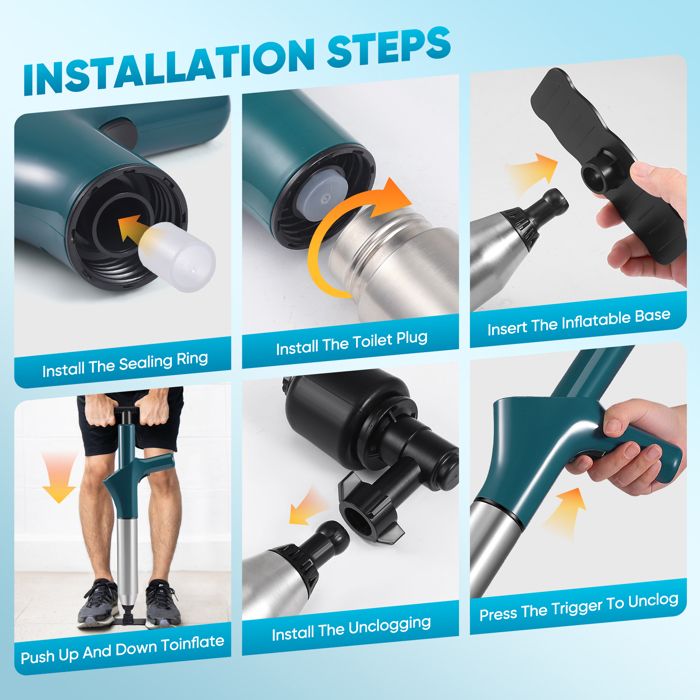 INSTALLATION STEPS

Install The Sealing Ring

Install The Toilet Plug

Insert The Inflatable Base

Push Up And Down Toinflate

Install The Unclogging

Press The Trigger To Unclog