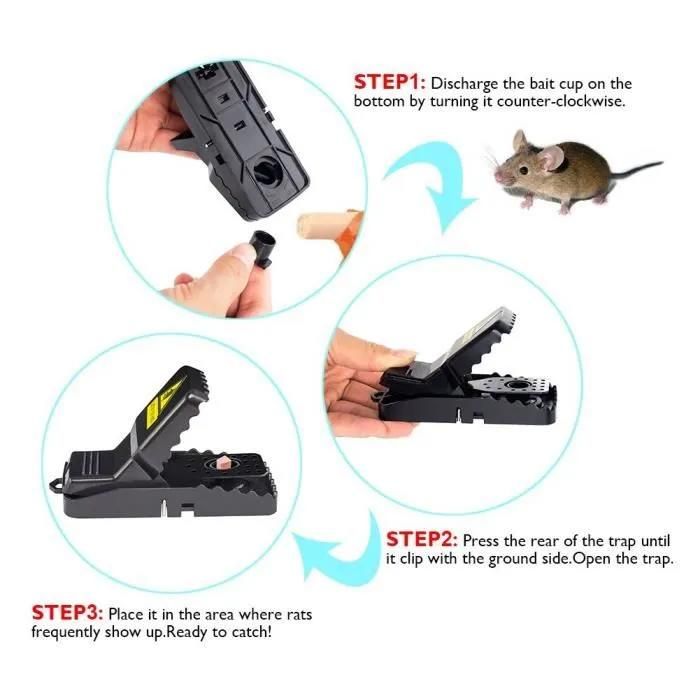 STEP1: Discharge the bait cup on the bottom by turning it counter-clockwise.

STEP2: Press the rear of the trap until it clip with the ground side.Open the trap.

STEP3: Place it in the area where rats frequently show up.Ready to catch!