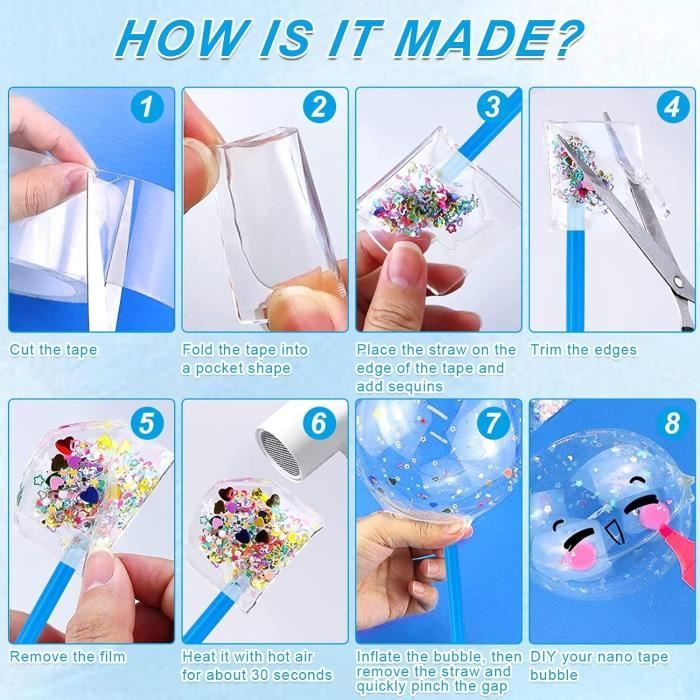 HOW IS IT MADE?

1

Cut the tape

2

Fold the tape into a pocket shape

3

Place the straw on the edge of the tape and add sequins

4

Trim the edges

5

Remove the film

6

Heat it with hot air for about 30 seconds

7

Inflate the bubble, then remove the straw and quickly pinch the gap

8

DIY your nano tape bubble