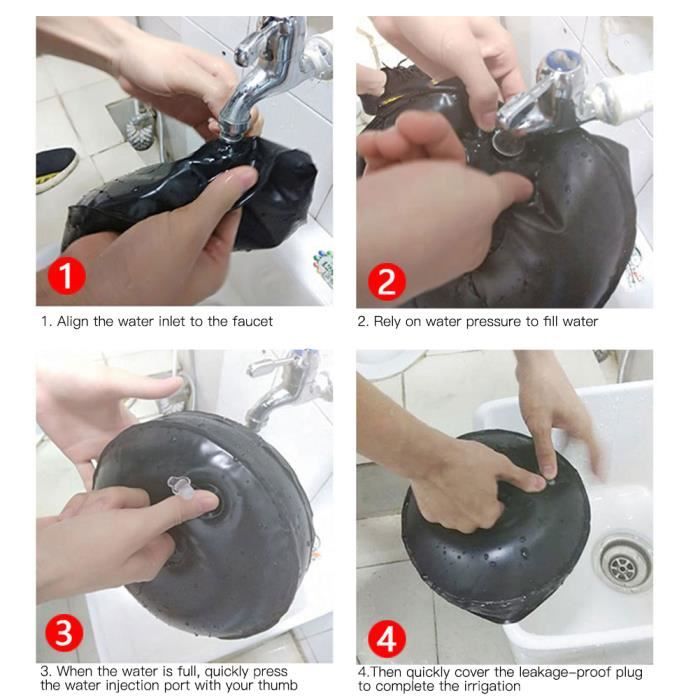 1

1. Align the water inlet to the faucet

2

2. Rely on water pressure to fill water

3

3. When the water is full, quickly press the water injection port with your thumb

4

4.Then quickly cover the leakage-proof plug to complete the irrigation