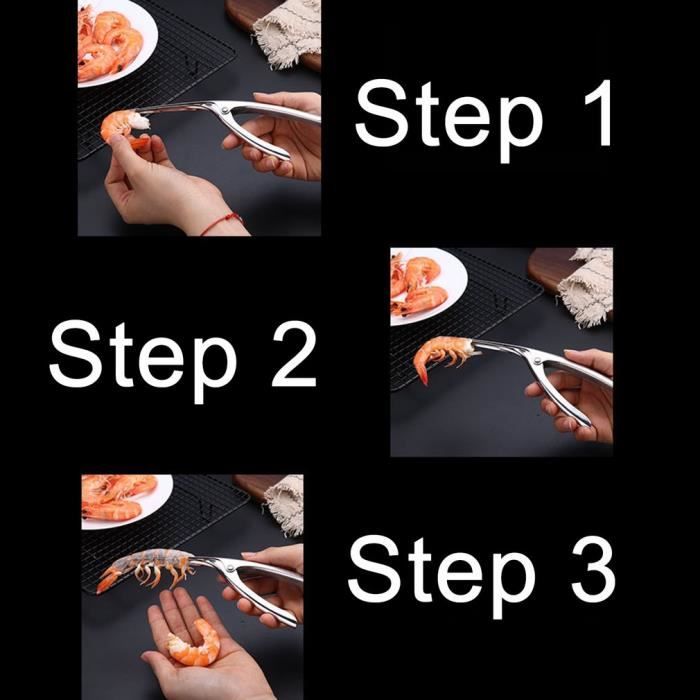 Step 1

Step 2

Step 3