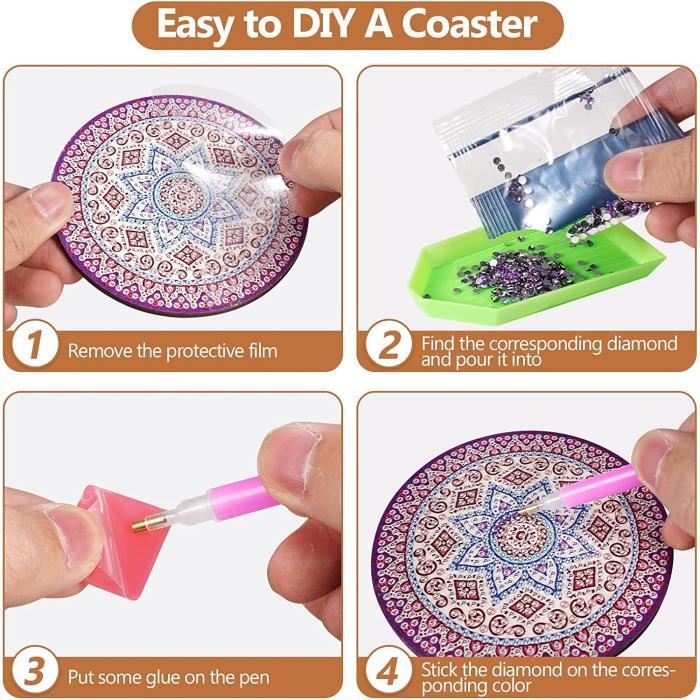 Easy to DIY A Coaster

1 Remove the protective film

2 Find the corresponding diamond and pour it into

3 Put some glue on the pen

4 Stick the diamond on the corresponding color