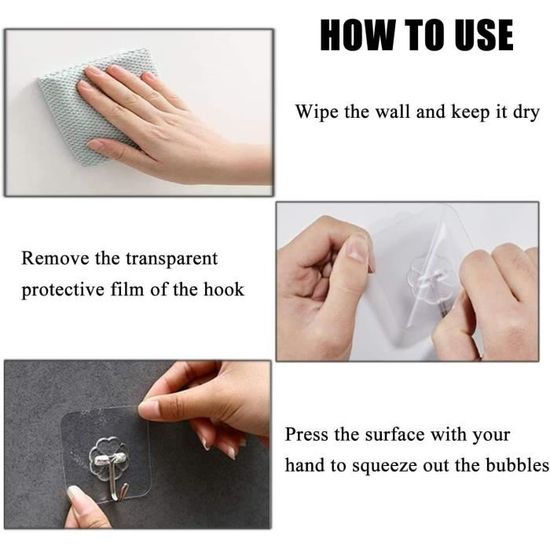 HOW TO USE

Wipe the wall and keep it dry

Remove the transparent protective film of the hook

Press the surface with your hand to squeeze out the bubbles