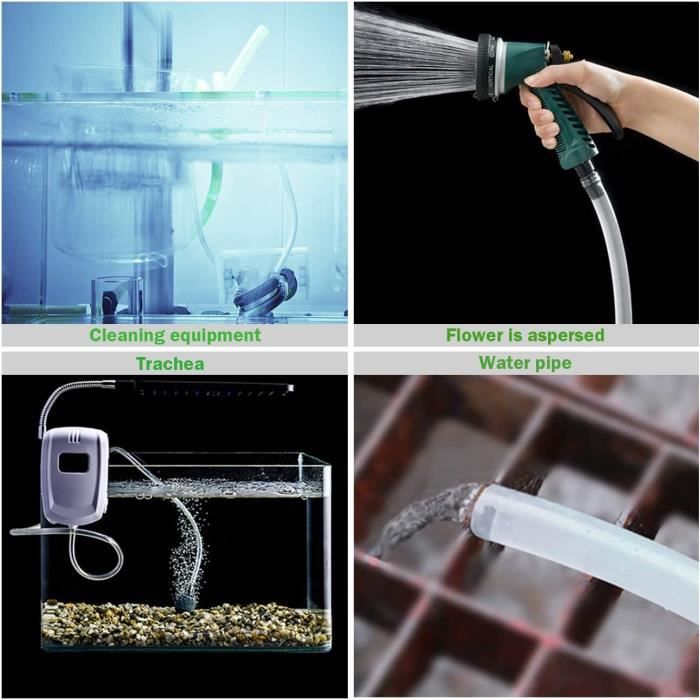 Cleaning equipment

Flower is aspersed

Trachea

Water pipe