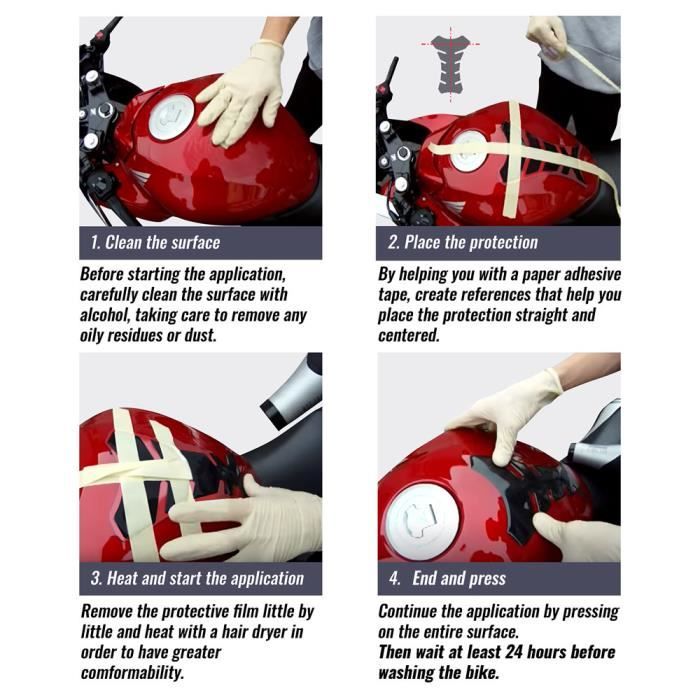 1. Clean the surface

Before starting the application, carefully clean the surface with alcohol, taking care to remove any oily residues or dust.

2. Place the protection

By helping you with a paper adhesive tape, create references that help you place the protection straight and centered.

3. Heat and start the application

Remove the protective film little by little and heat with a hair dryer in order to have greater comformability.

4. End and press

Continue the application by pressing on the entire surface.
Then wait at least 24 hours before washing the bike.