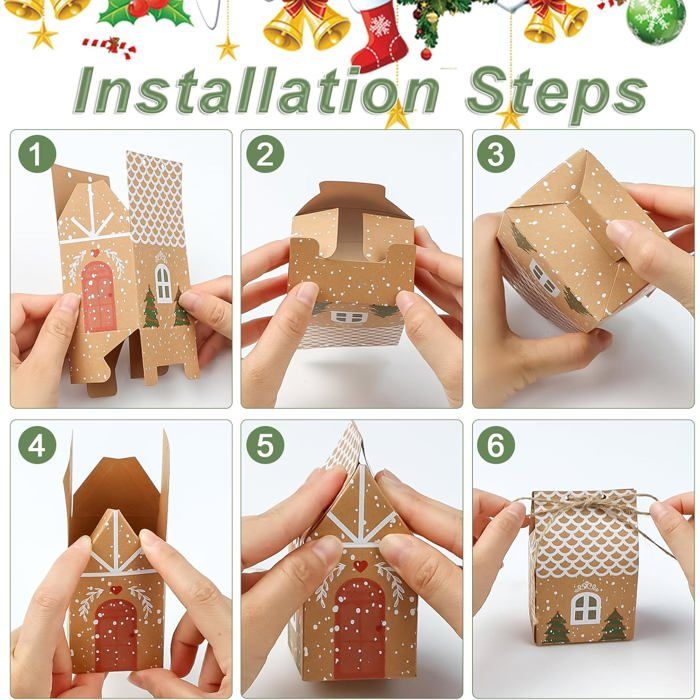 Installation Steps

1

2

3

4

5

6