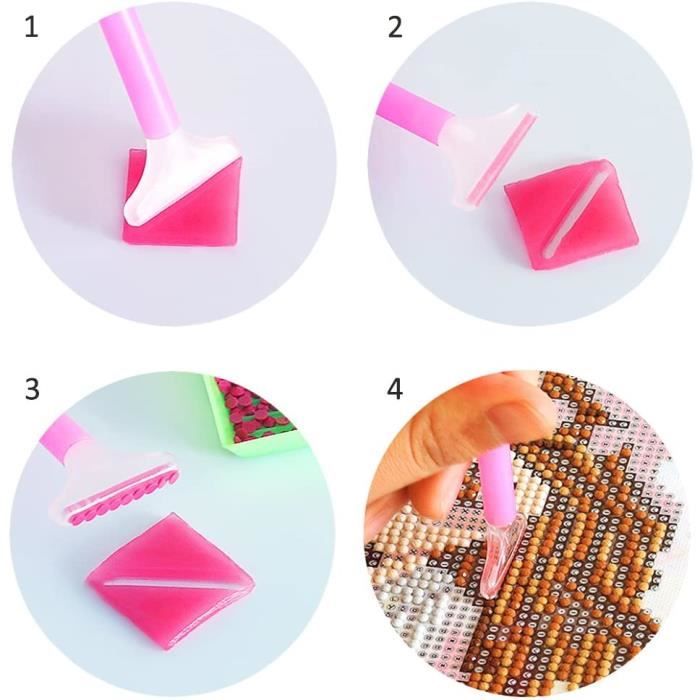 1

2

3

4